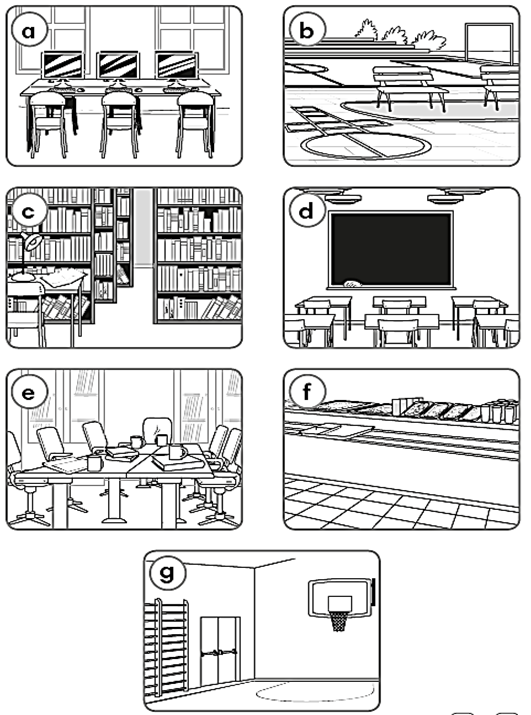 a

b

c

d

e

f

g