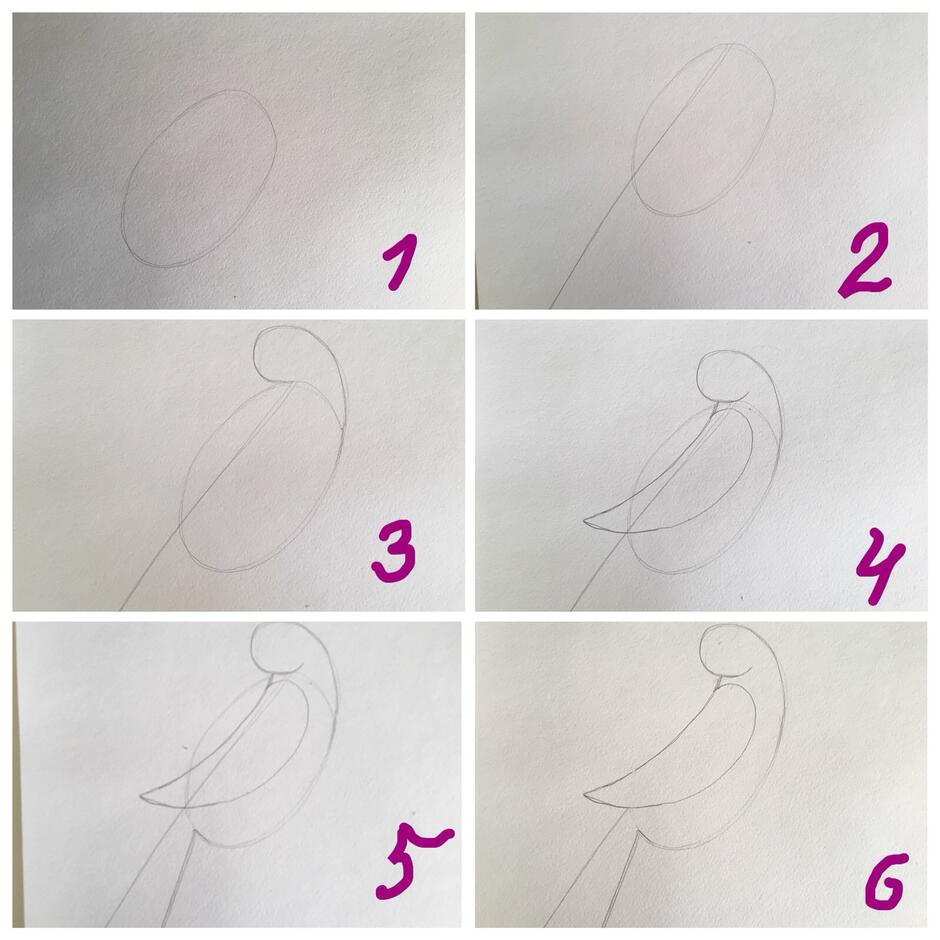 1

2

3

4

5

6