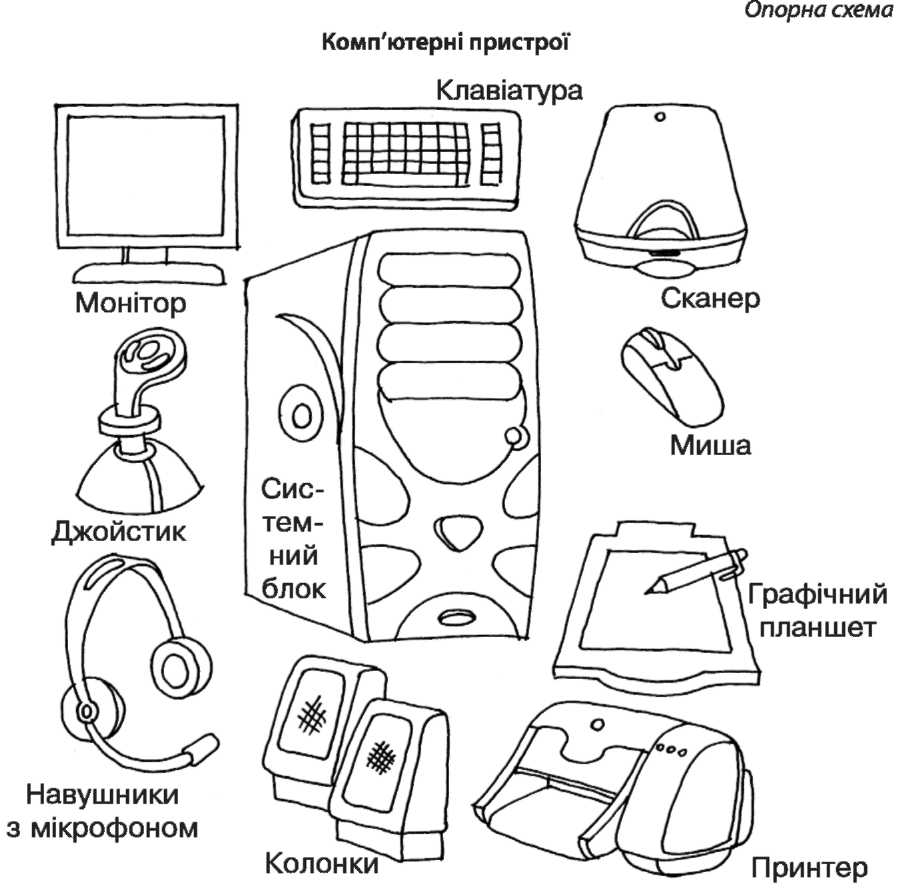 Опорна схема

Комп'ютерні пристрої

Клавіатура

Монітор

Сканер

Миша

Джойстик

Системний блок

Графічний планшет

Навушники з мікрофоном

Колонки

Принтер