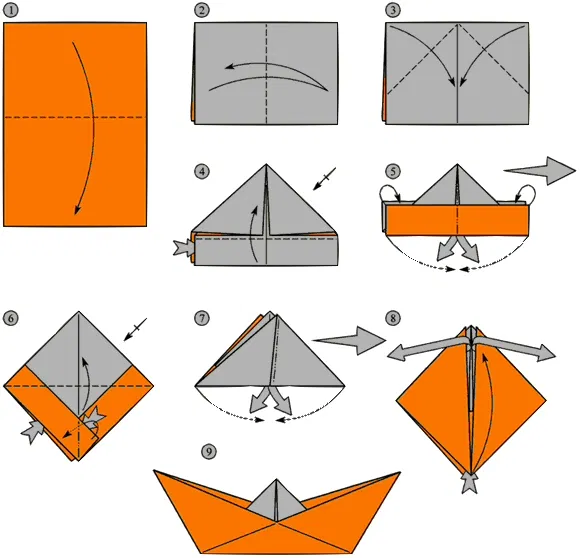 1
2
3
4
5
6
7
8
9