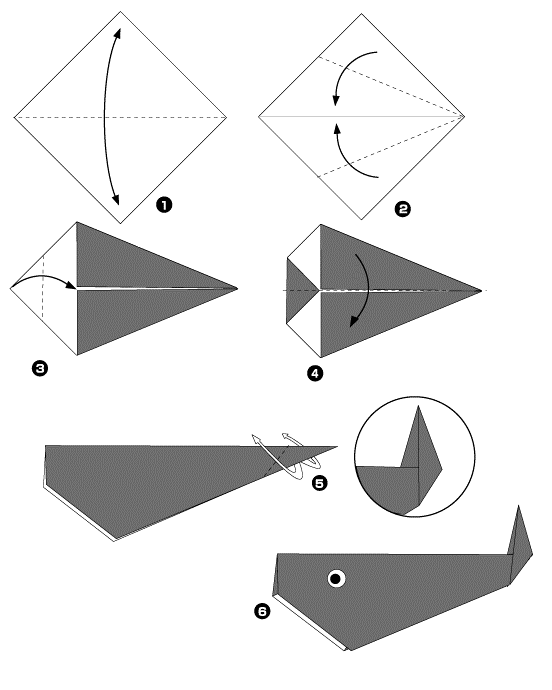 ❶

❷

❸

❹

❺

❻